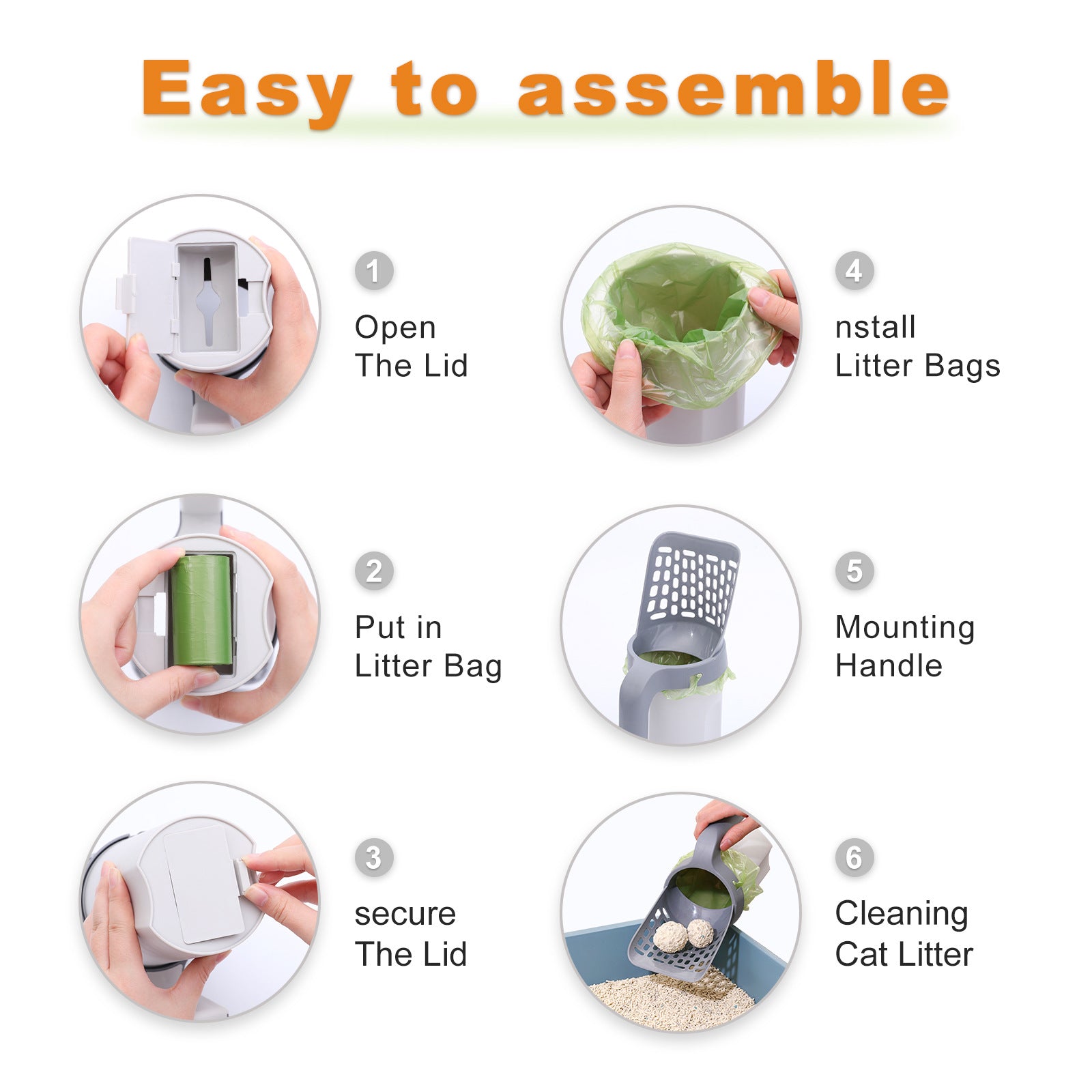 Easy to assemble

1
Open
The Lid

2
Put in
Litter Bag

3
secure
The Lid

4
nstall
Litter Bags

5
Mounting
Handle

6
Cleaning
Cat Litter